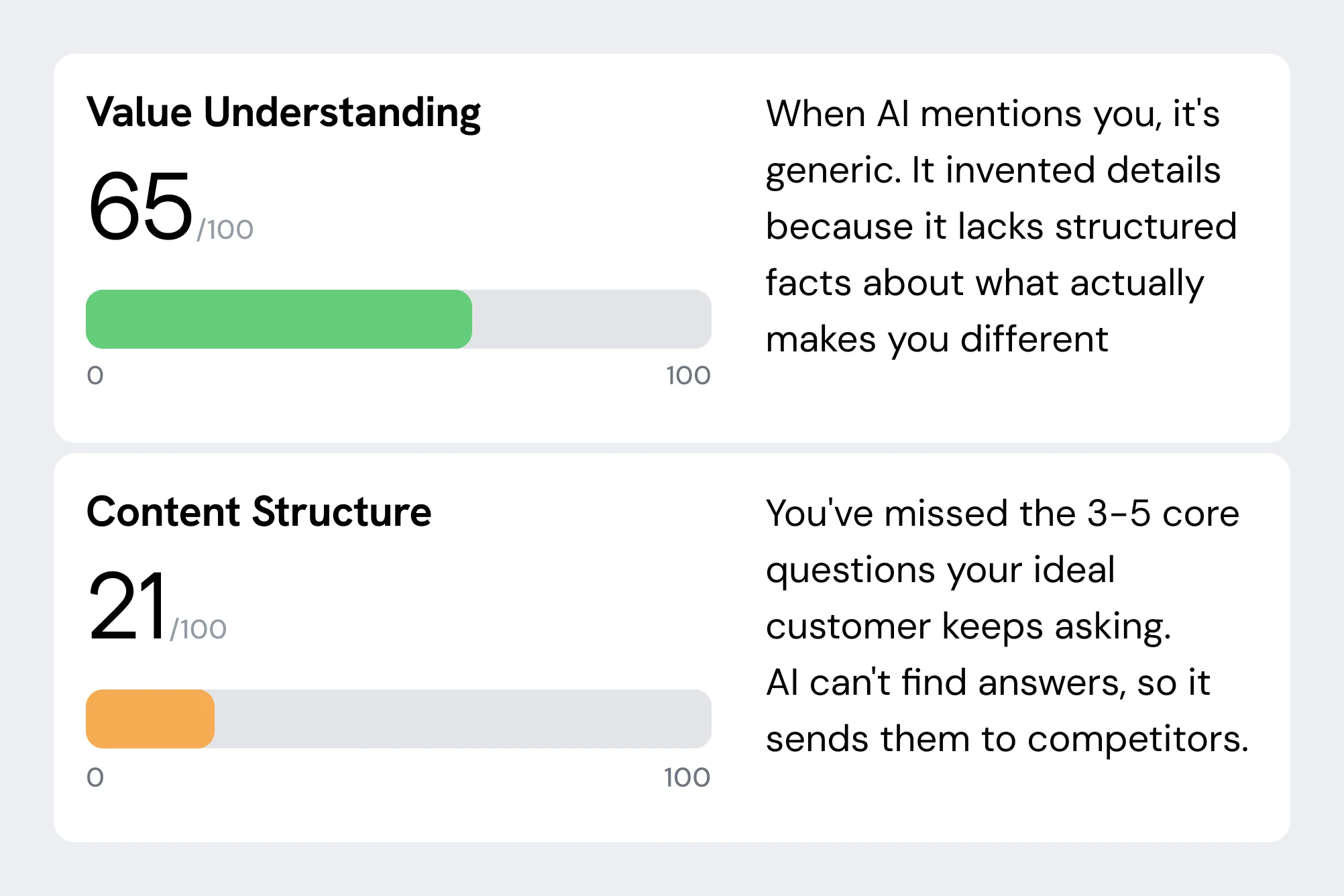 Value Understanding

65/100

0 100

When AI mentions you, it's generic. It invented details because it lacks structured facts about what actually makes you different

Content Structure

21/100

0 100

You've missed the 3-5 core questions your ideal customer keeps asking.
AI can't find answers, so it sends them to competitors.